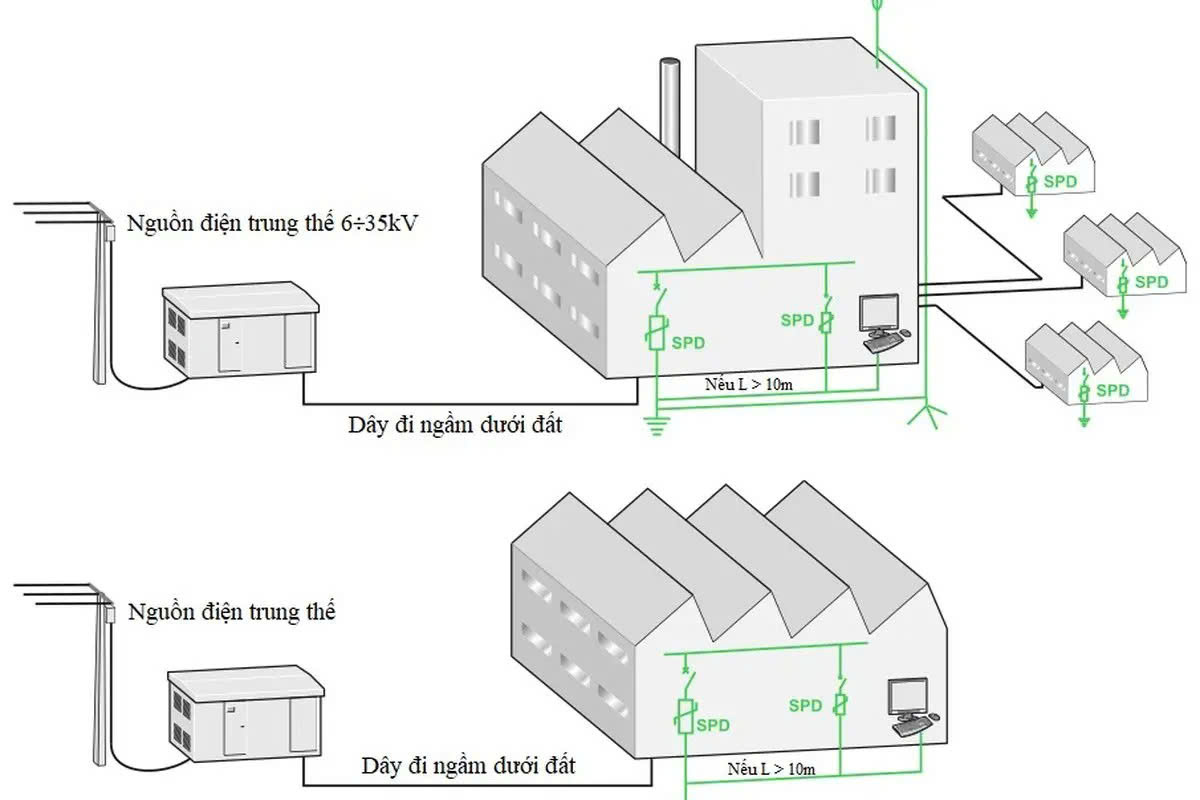 Nguồn điện trung thế 6÷35kV

SPD

SPD

SPD

SPD

SPD

Nếu L > 10m

Dây đi ngầm dưới đất

Nguồn điện trung thế

SPD

SPD

Nếu L > 10m

Dây đi ngầm dưới đất